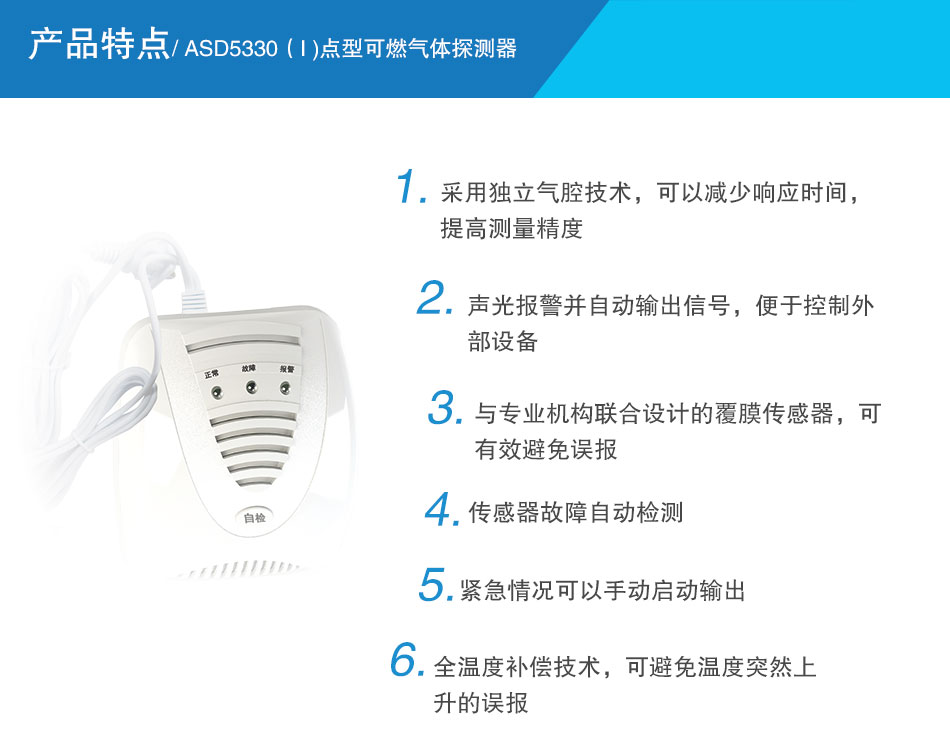 产品特点/ ASD5330（Ⅰ)点型可燃气体探测器

正常 故障 报警

自检

1. 采用独立气腔技术，可以减少响应时间，提高测量精度

2. 声光报警并自动输出信号，便于控制外部设备

3. 与专业机构联合设计的覆膜传感器，可有效避免误报

4. 传感器故障自动检测

5. 紧急情况可以手动启动输出

6. 全温度补偿技术，可避免温度突然上升的误报